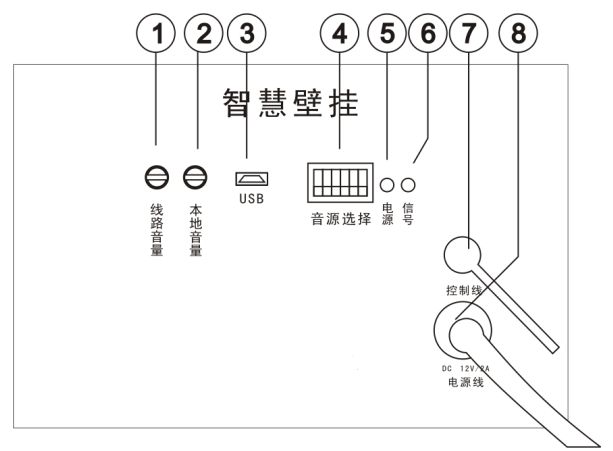 1 2 3 4 5 6 7 8

智慧壁挂

线路音量

本地音量

USB

音源选择

电源

信号

控制线

DC 12V/2A

电源线